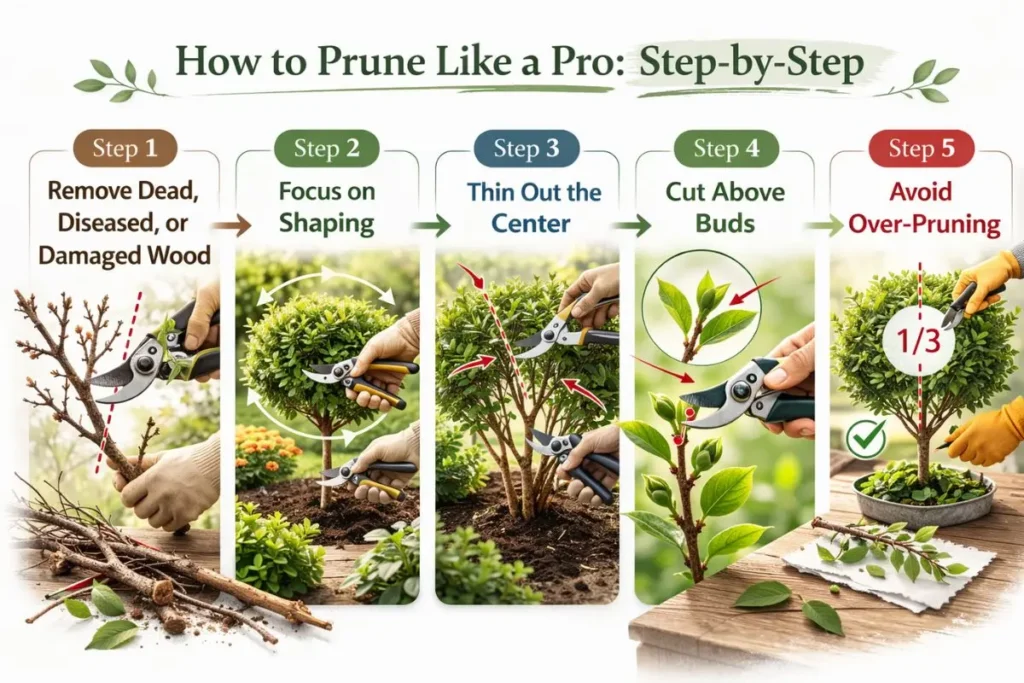 How to Prune Like a Pro: Step-by-Step

Step 1
Remove Dead, Diseased, or Damaged Wood

Step 2
Focus on Shaping

Step 3
Thin Out the Center

Step 4
Cut Above Buds

Step 5
Avoid Over-Pruning

1/3