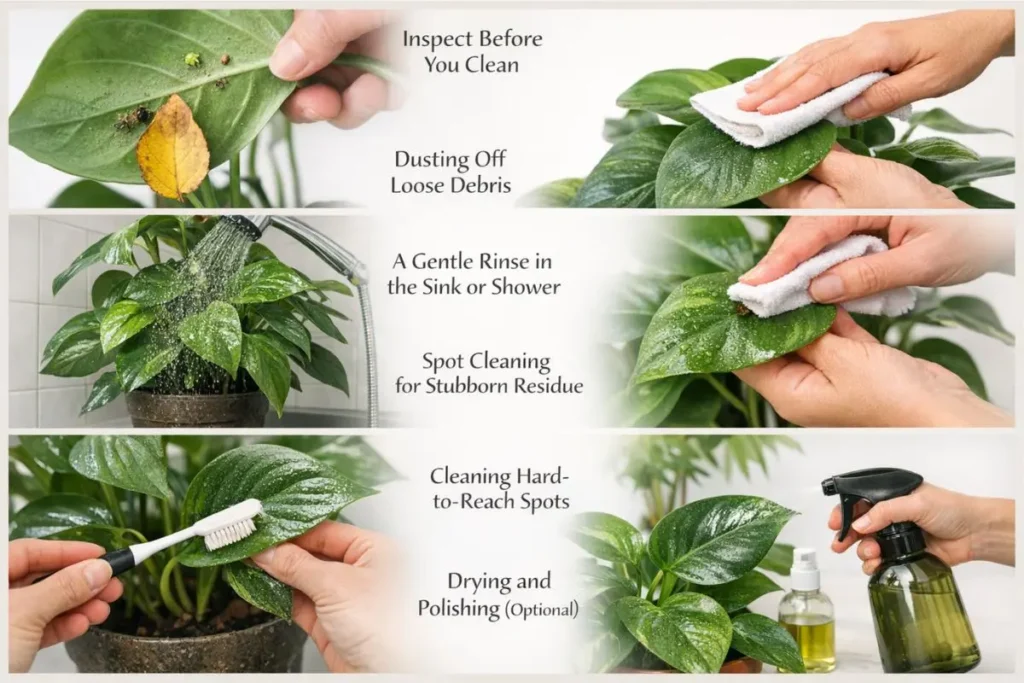 Inspect Before You Clean

Dusting Off Loose Debris

A Gentle Rinse in the Sink or Shower

Spot Cleaning for Stubborn Residue

Cleaning Hard-to-Reach Spots

Drying and Polishing (Optional)